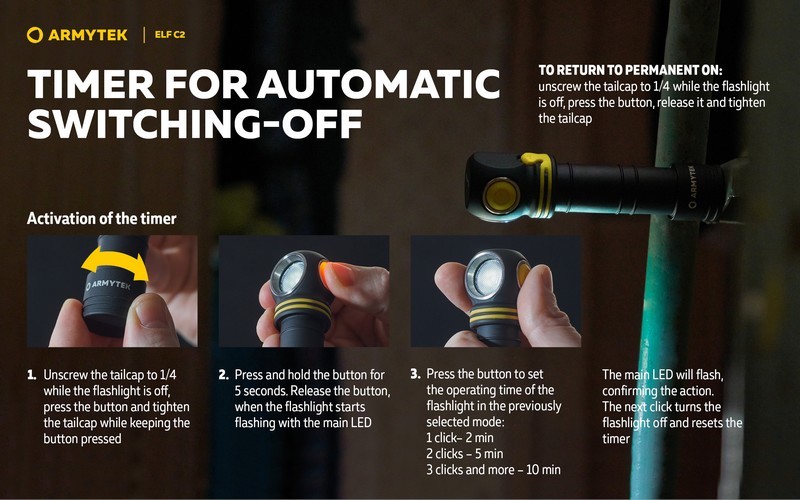 ARMYTEK | ELF C2

TIMER FOR AUTOMATIC SWITCHING-OFF

TO RETURN TO PERMANENT ON:
unscrew the tailcap to 1/4 while the flashlight is off, press the button, release it and tighten the tailcap

ARMYTEK

Activation of the timer

ARMYTEK

1. Unscrew the tailcap to 1/4 while the flashlight is off, press the button and tighten the tailcap while keeping the button pressed

2. Press and hold the button for 5 seconds. Release the button, when the flashlight starts flashing with the main LED

3. Press the button to set the operating time of the flashlight in the previously selected mode:
1 click– 2 min
2 clicks – 5 min
3 clicks and more – 10 min

The main LED will flash, confirming the action. The next click turns the flashlight off and resets the timer